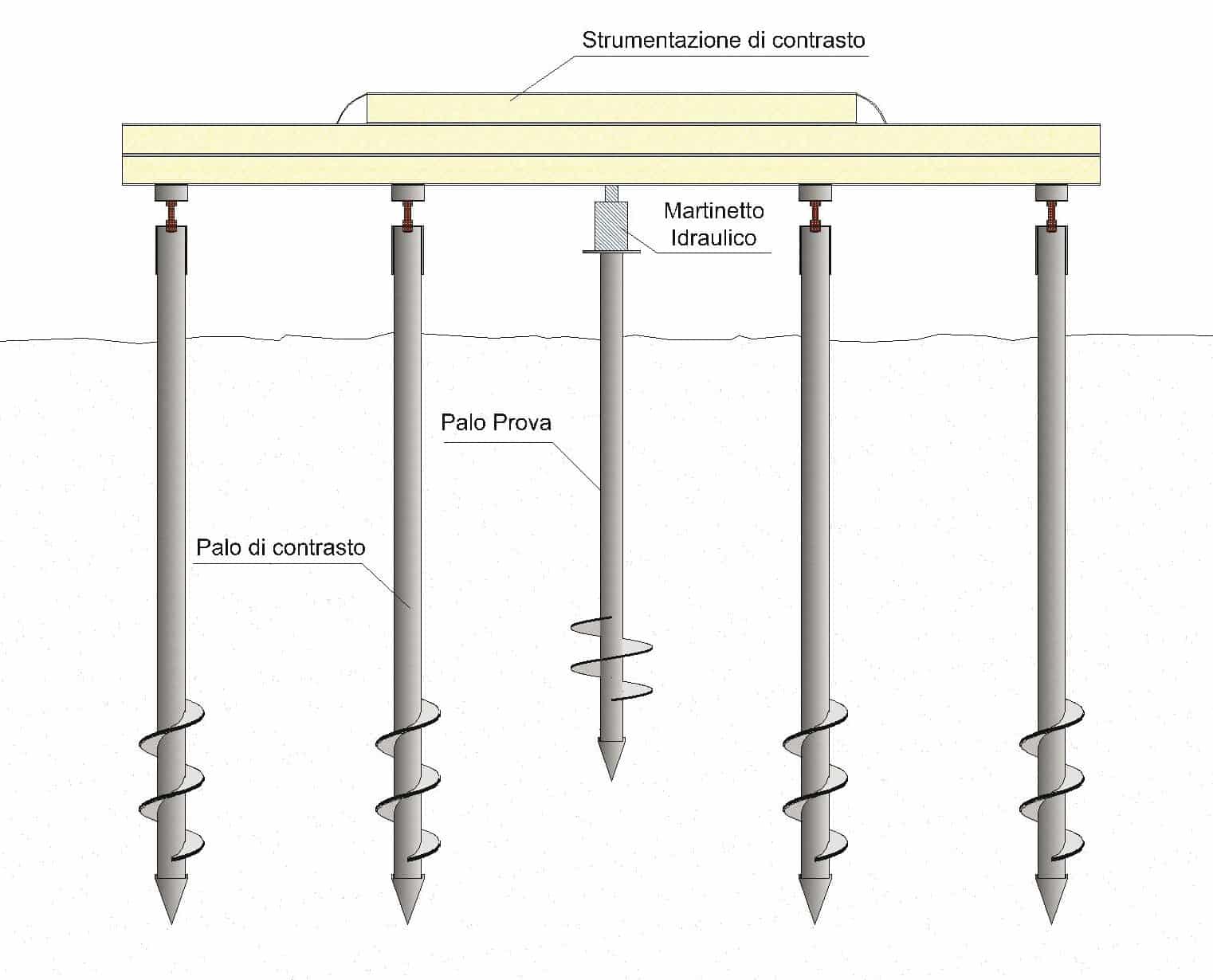 Strumentazione di contrasto

Martinetto Idraulico

Palo Prova

Palo di contrasto