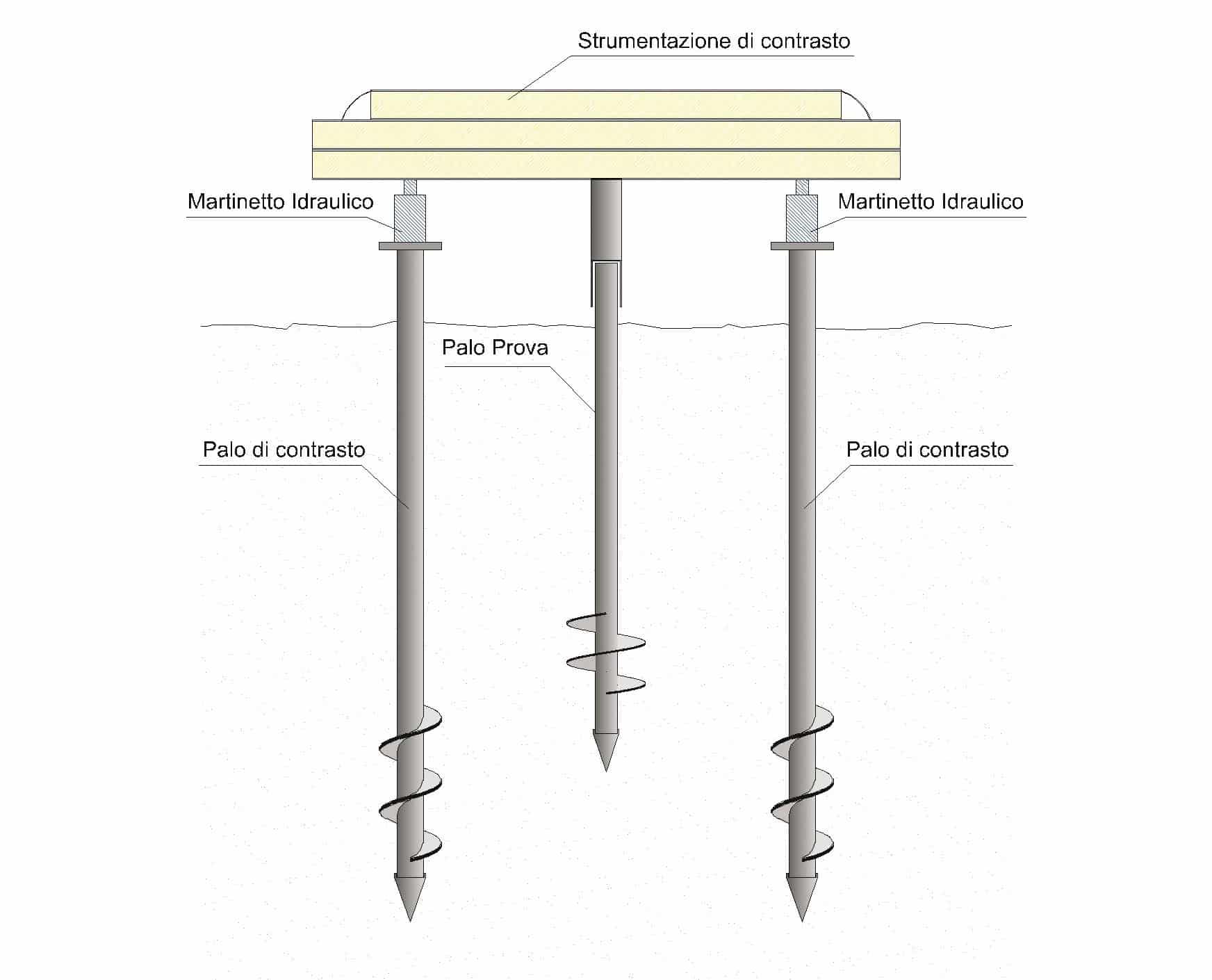 Strumentazione di contrasto

Martinetto Idraulico

Martinetto Idraulico

Palo Prova

Palo di contrasto

Palo di contrasto