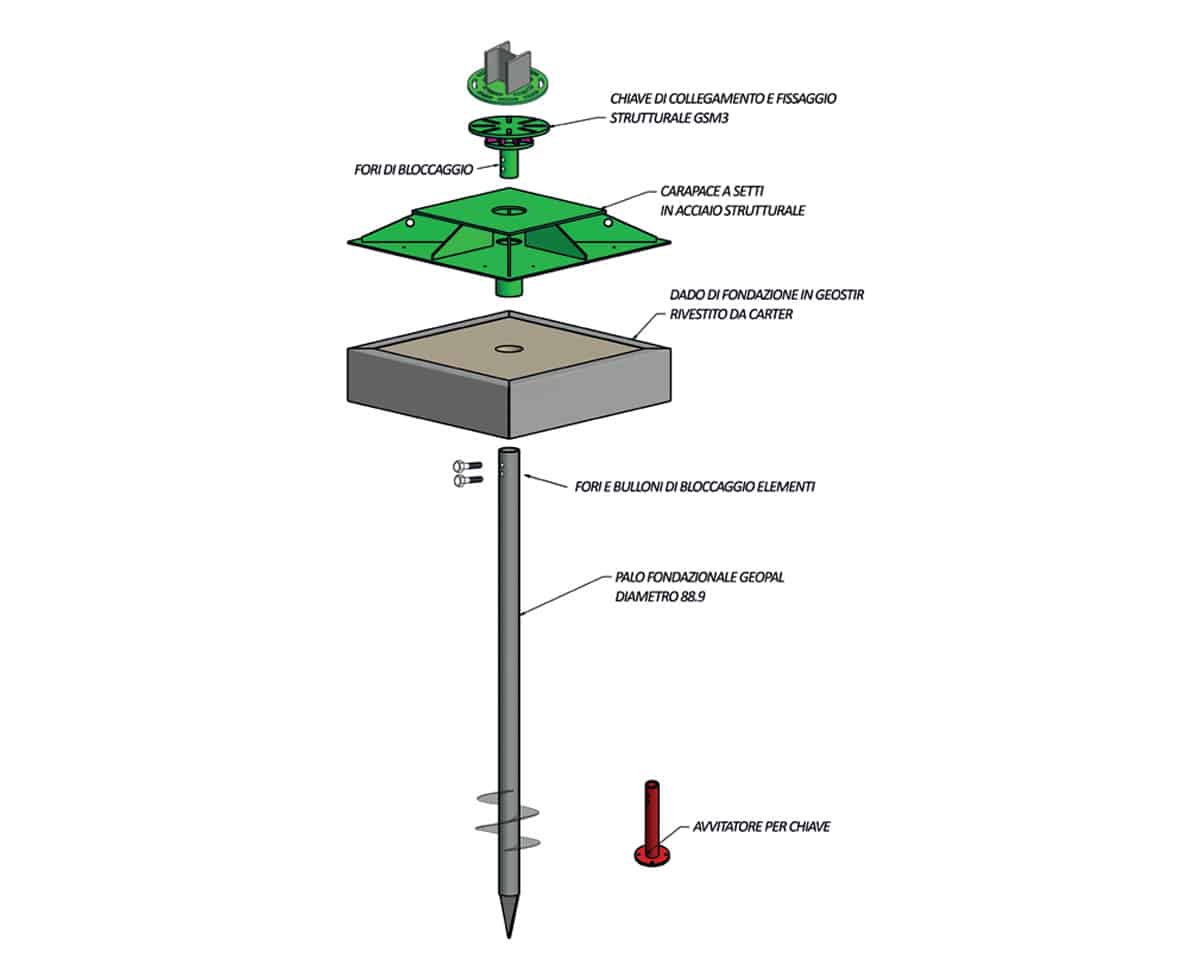 CHIAVE DI COLLEGAMENTO E FISSAGGIO
STRUTTURALE GSM3

FORI DI BLOCCAGGIO

CARAPACE A SETTI
IN ACCIAIO STRUTTURALE

DADO DI FONDAZIONE IN GEOSTIR
RIVESTITO DA CARTER

FORI E BULLONI DI BLOCCAGGIO ELEMENTI

PALO FONDAZIONALE GEOPAL
DIAMETRO 88.9

AVVITATORE PER CHIAVE